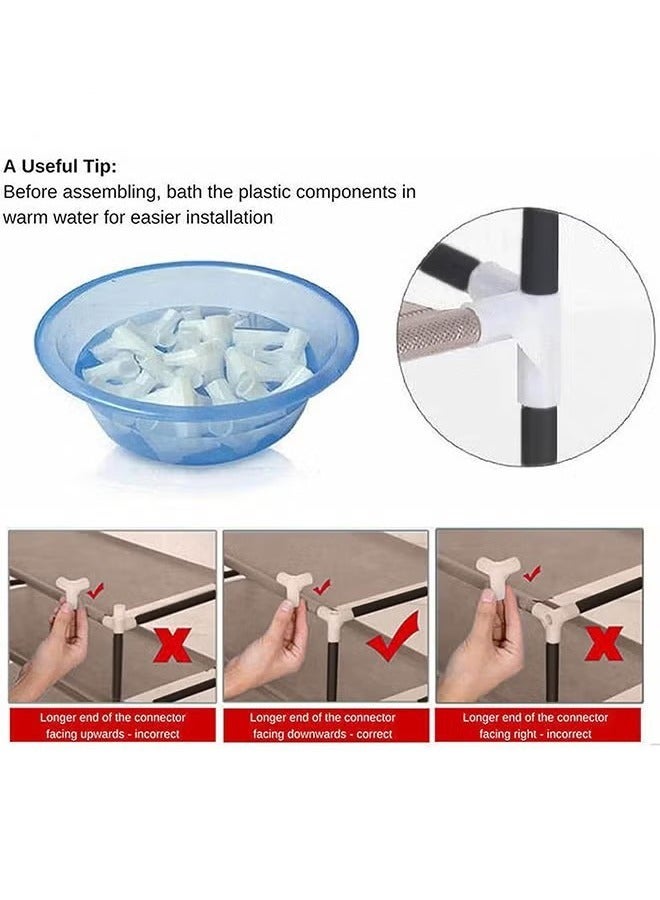 A Useful Tip:
Before assembling, bath the plastic components in warm water for easier installation

Longer end of the connector facing upwards - incorrect

Longer end of the connector facing downwards - correct

Longer end of the connector facing right - incorrect